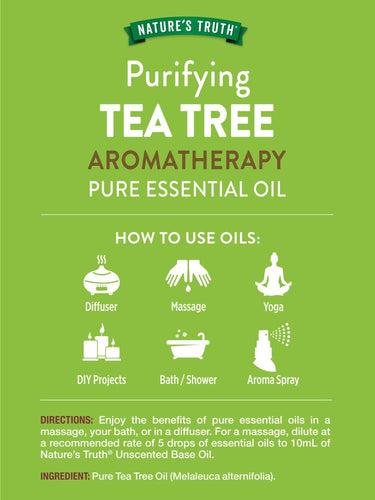 NATURE'S TRUTH®

Purifying
TEA TREE
AROMATHERAPY
PURE ESSENTIAL OIL

HOW TO USE OILS:

Diffuser
Massage
Yoga
DIY Projects
Bath / Shower
Aroma Spray

DIRECTIONS: Enjoy the benefits of pure essential oils in a massage, your bath, or in a diffuser. For a massage, dilute at a recommended rate of 5 drops of essential oils to 10mL of Nature's Truth® Unscented Base Oil.

INGREDIENT: Pure Tea Tree Oil (Melaleuca alternifolia).