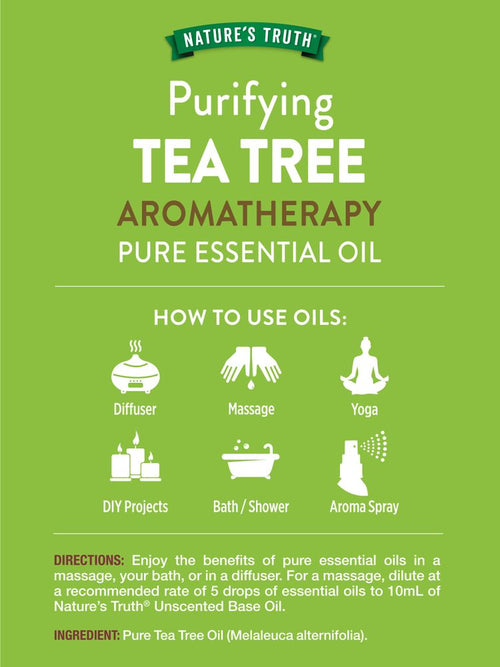 NATURE'S TRUTH®

Purifying
TEA TREE
AROMATHERAPY
PURE ESSENTIAL OIL

HOW TO USE OILS:

Diffuser
Massage
Yoga
DIY Projects
Bath / Shower
Aroma Spray

DIRECTIONS: Enjoy the benefits of pure essential oils in a massage, your bath, or in a diffuser. For a massage, dilute at a recommended rate of 5 drops of essential oils to 10mL of Nature's Truth® Unscented Base Oil.

INGREDIENT: Pure Tea Tree Oil (Melaleuca alternifolia).