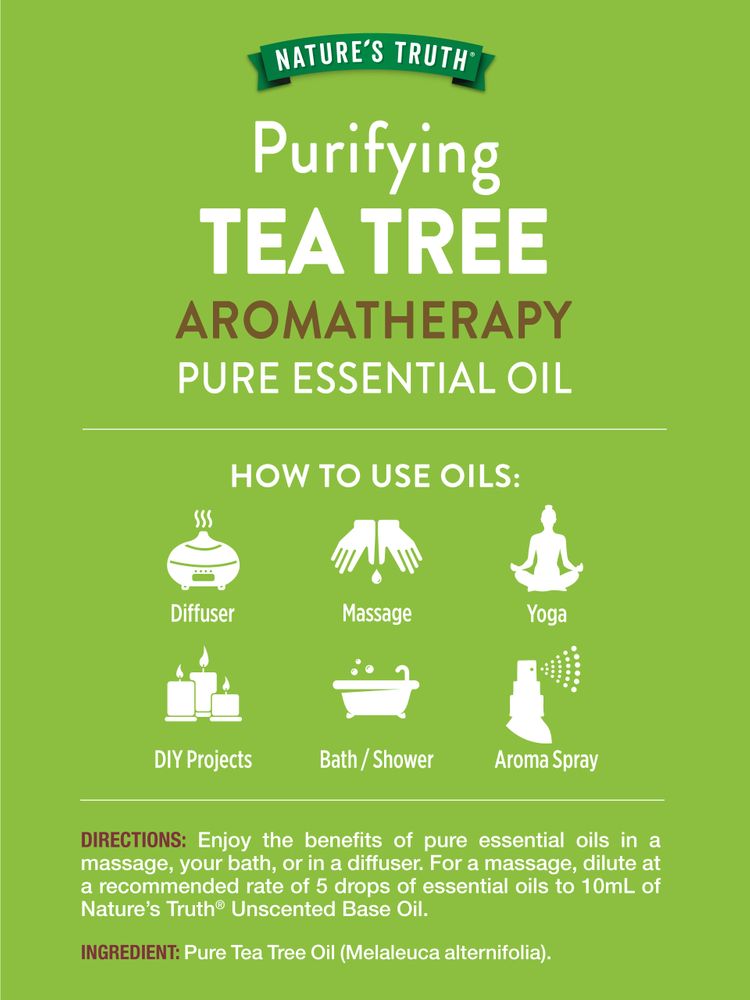 NATURE'S TRUTH®

Purifying
TEA TREE
AROMATHERAPY
PURE ESSENTIAL OIL

HOW TO USE OILS:

Diffuser
Massage
Yoga
DIY Projects
Bath / Shower
Aroma Spray

DIRECTIONS: Enjoy the benefits of pure essential oils in a massage, your bath, or in a diffuser. For a massage, dilute at a recommended rate of 5 drops of essential oils to 10mL of Nature's Truth® Unscented Base Oil.

INGREDIENT: Pure Tea Tree Oil (Melaleuca alternifolia).