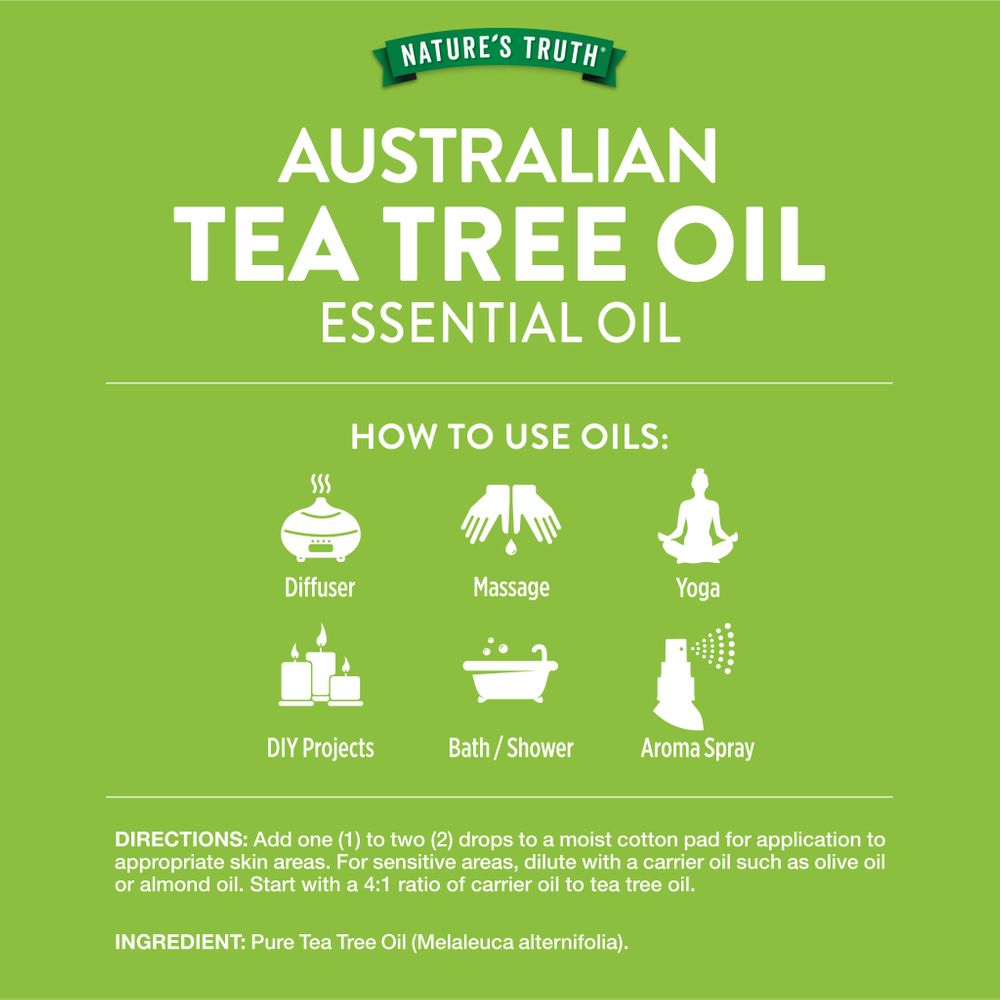 NATURE'S TRUTH®

AUSTRALIAN
TEA TREE OIL
ESSENTIAL OIL

HOW TO USE OILS:

Diffuser

Massage

Yoga

DIY Projects

Bath / Shower

Aroma Spray

DIRECTIONS: Add one (1) to two (2) drops to a moist cotton pad for application to appropriate skin areas. For sensitive areas, dilute with a carrier oil such as olive oil or almond oil. Start with a 4:1 ratio of carrier oil to tea tree oil.

INGREDIENT: Pure Tea Tree Oil (Melaleuca alternifolia).